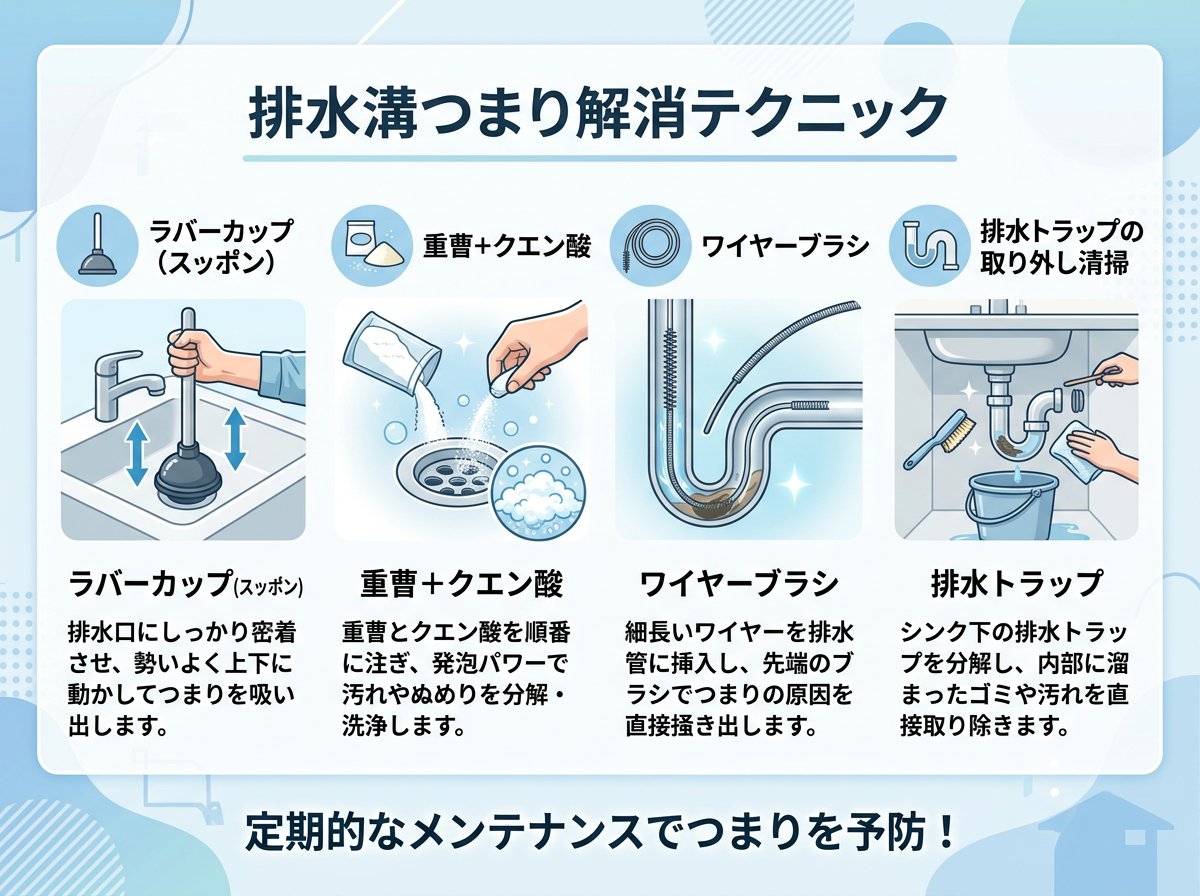 排水溝つまり解消テクニック

ラバーカップ（スッポン）

重曹+クエン酸

ワイヤーブラシ

排水トラップの取り外し清掃

ラバーカップ(スッポン)

排水口にしっかり密着させ、勢いよく上下に動かしてつまりを吸い出します。

重曹＋クエン酸

重曹とクエン酸を順番に注ぎ、発泡パワーで汚れやぬめりを分解・洗浄します。

ワイヤーブラシ

細長いワイヤーを排水管に挿入し、先端のブラシでつまりの原因を直接掻き出します。

排水トラップ

シンク下の排水トラップを分解し、内部に溜まったゴミや汚れを直接取り除きます。

定期的なメンテナンスでつまりを予防！