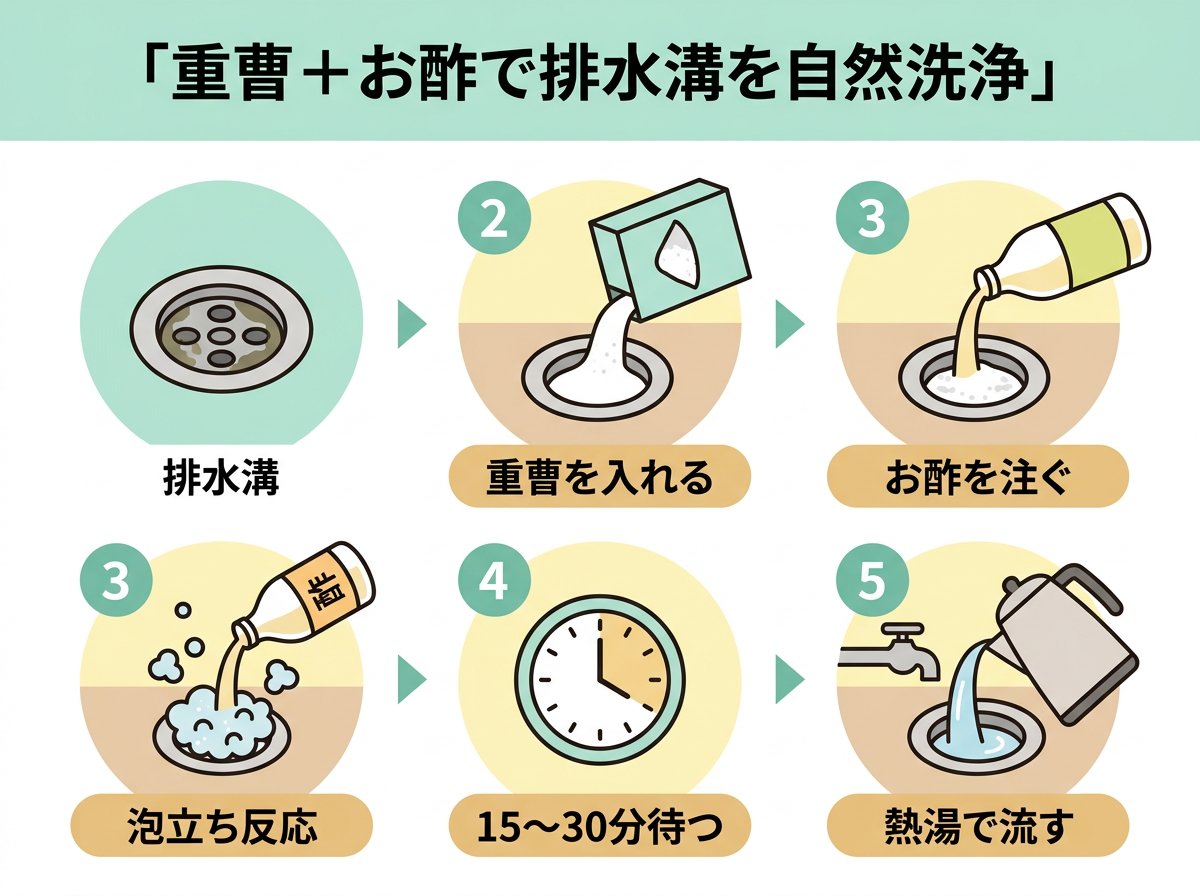 「重曹＋お酢で排水溝を自然洗浄」

排水溝

2
重曹を入れる

3
お酢を注ぐ

3
酢
泡立ち反応

4
15〜30分待つ

5
熱湯で流す