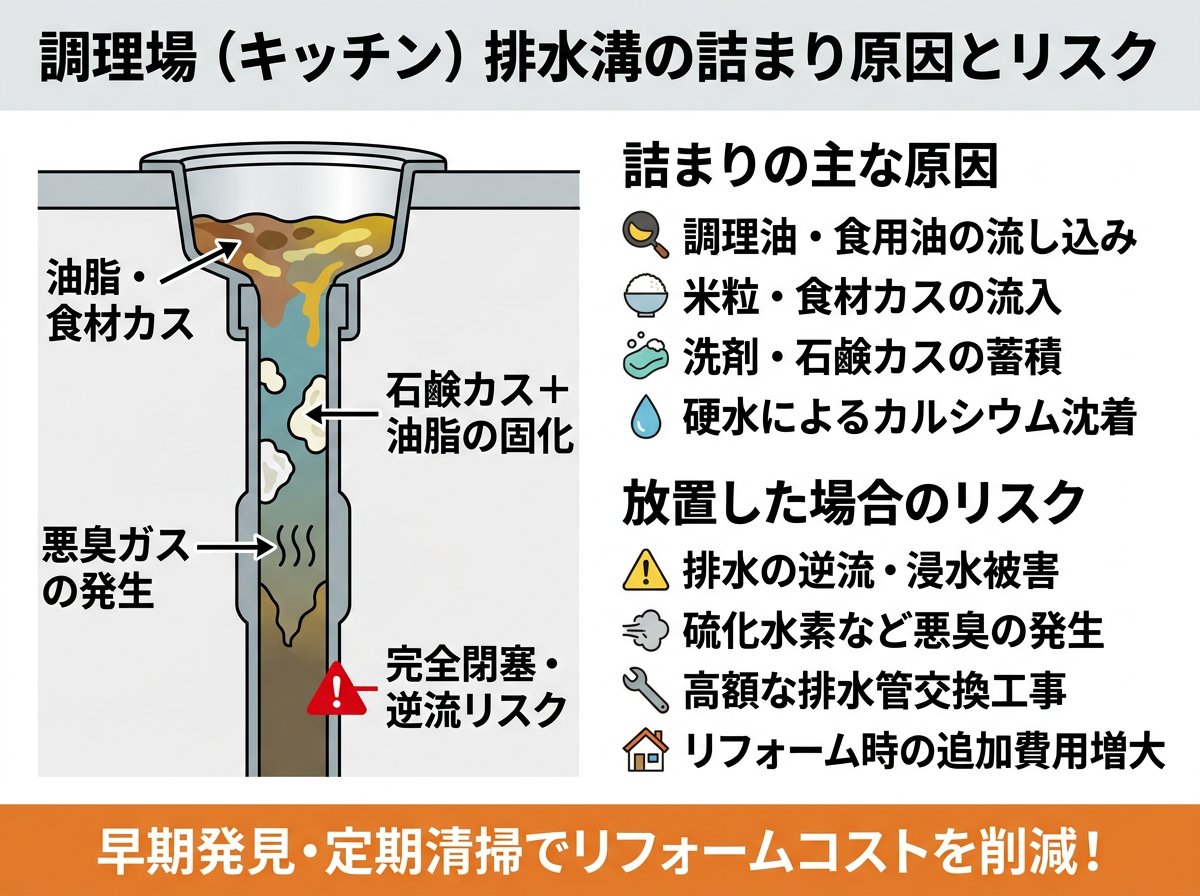 調理場（キッチン）排水溝の詰まり原因とリスク

油脂・食材カス

石鹸カス＋油脂の固化

悪臭ガスの発生

完全閉塞・逆流リスク

詰まりの主な原因

調理油・食用油の流し込み
米粒・食材カスの流入
洗剤・石鹸カスの蓄積
硬水によるカルシウム沈着

放置した場合のリスク

排水の逆流・浸水被害
硫化水素など悪臭の発生
高額な排水管交換工事
リフォーム時の追加費用増大

早期発見・定期清掃でリフォームコストを削減！